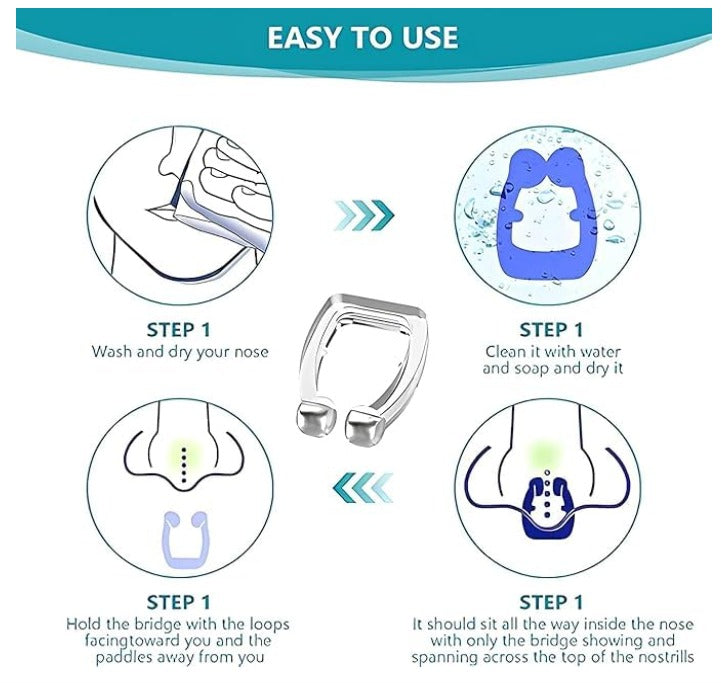 EASY TO USE

STEP 1
Wash and dry your nose

STEP 1
Clean it with water and soap and dry it

STEP 1
Hold the bridge with the loops facingtoward you and the paddles away from you

STEP 1
It should sit all the way inside the nose with only the bridge showing and spanning across the top of the nostrills